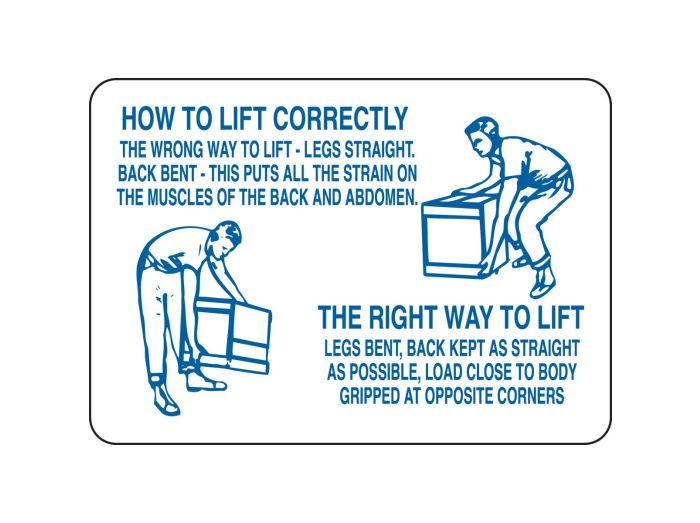 HOW TO LIFT CORRECTLY

THE WRONG WAY TO LIFT - LEGS STRAIGHT. BACK BENT - THIS PUTS ALL THE STRAIN ON THE MUSCLES OF THE BACK AND ABDOMEN.

THE RIGHT WAY TO LIFT

LEGS BENT, BACK KEPT AS STRAIGHT AS POSSIBLE, LOAD CLOSE TO BODY GRIPPED AT OPPOSITE CORNERS