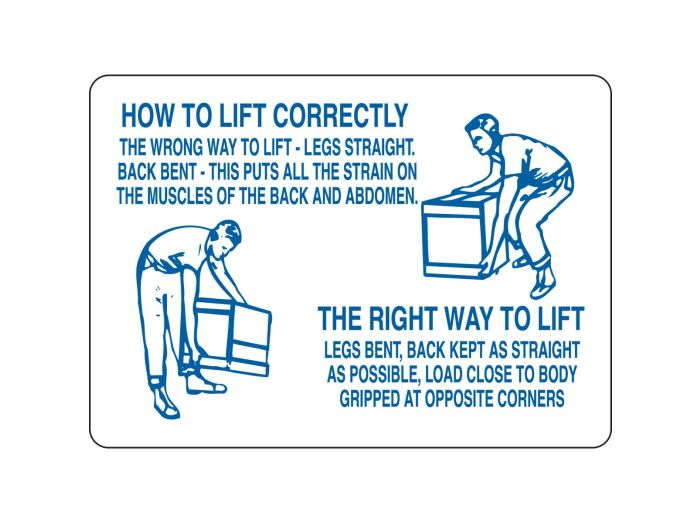 HOW TO LIFT CORRECTLY

THE WRONG WAY TO LIFT - LEGS STRAIGHT. BACK BENT - THIS PUTS ALL THE STRAIN ON THE MUSCLES OF THE BACK AND ABDOMEN.

THE RIGHT WAY TO LIFT

LEGS BENT, BACK KEPT AS STRAIGHT AS POSSIBLE, LOAD CLOSE TO BODY GRIPPED AT OPPOSITE CORNERS