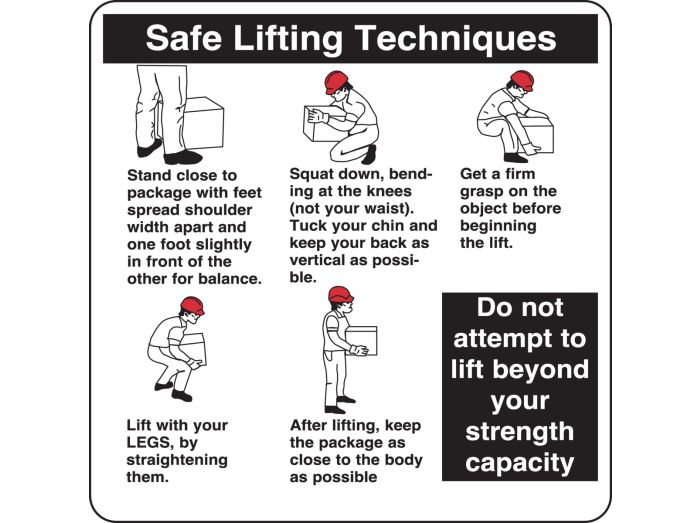 Safe Lifting Techniques

Stand close to package with feet spread shoulder width apart and one foot slightly in front of the other for balance.

Squat down, bending at the knees (not your waist). Tuck your chin and keep your back as vertical as possible.

Get a firm grasp on the object before beginning the lift.

Lift with your LEGS, by straightening them.

After lifting, keep the package as close to the body as possible

Do not attempt to lift beyond your strength capacity